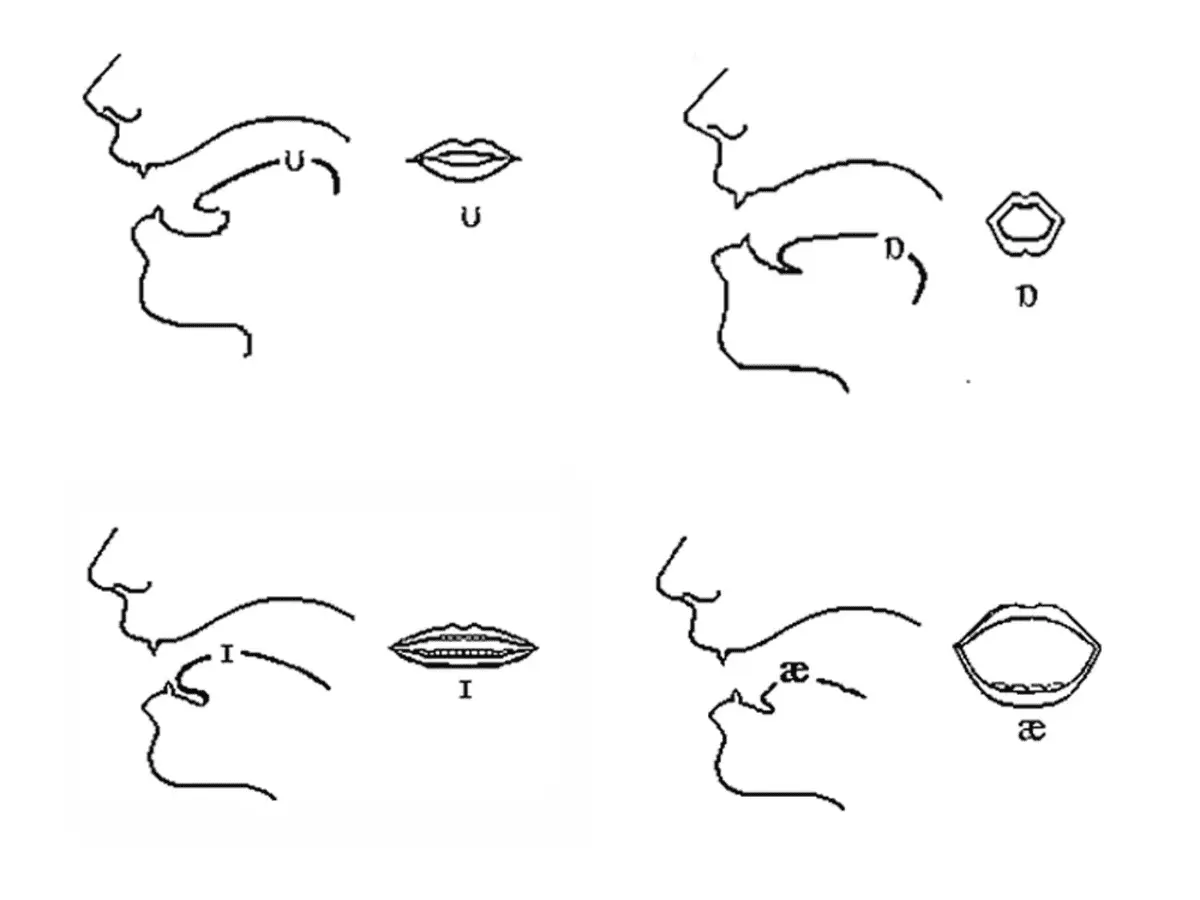 ʊ
ʊ
ɒ
ɒ
ɪ
ɪ
æ
æ